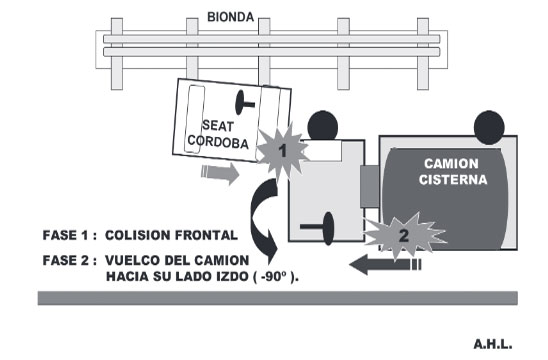 BIONDA

SEAT CORDOBA

1

CAMION CISTERNA

2

FASE 1 : COLISION FRONTAL

FASE 2 : VUELCO DEL CAMION HACIA SU LADO IZDO ( -90º ).

A.H.L.